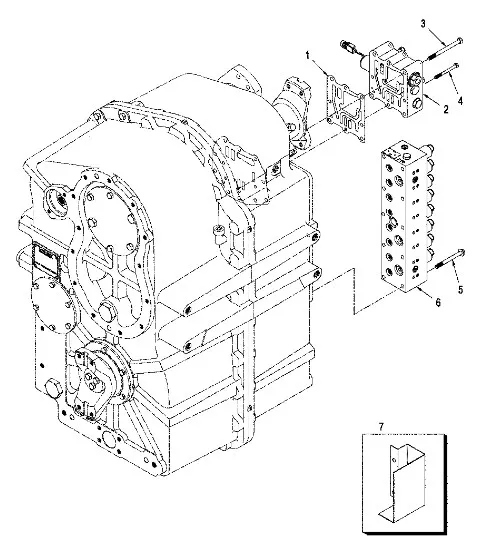 3
1
4
2
5
6
7